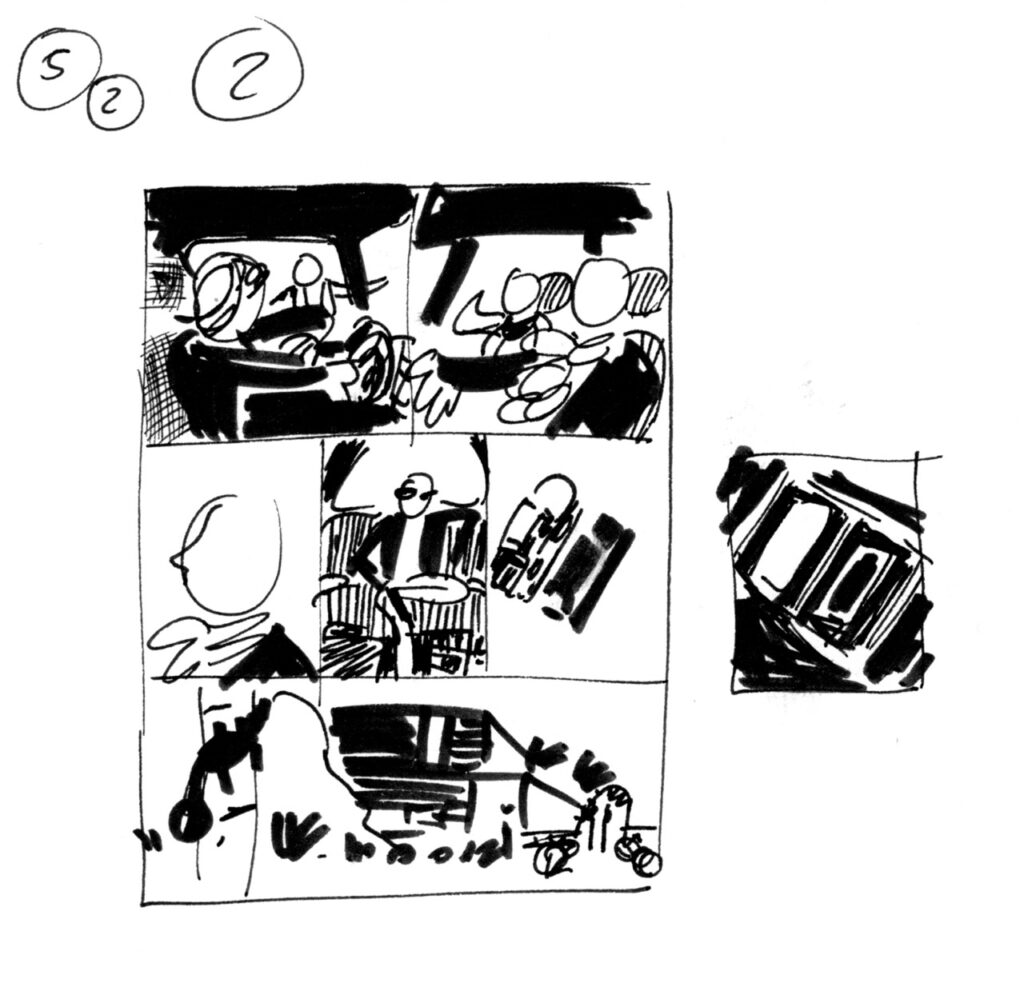 5 2 2